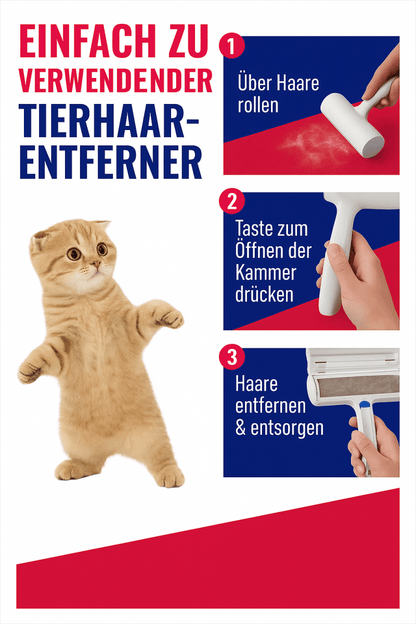 EINFACH ZU VERWENDENDER TIERHAAR-ENTFERNER

1
Über Haare rollen

2
Taste zum Öffnen der Kammer drücken

3
Haare entfernen & entsorgen